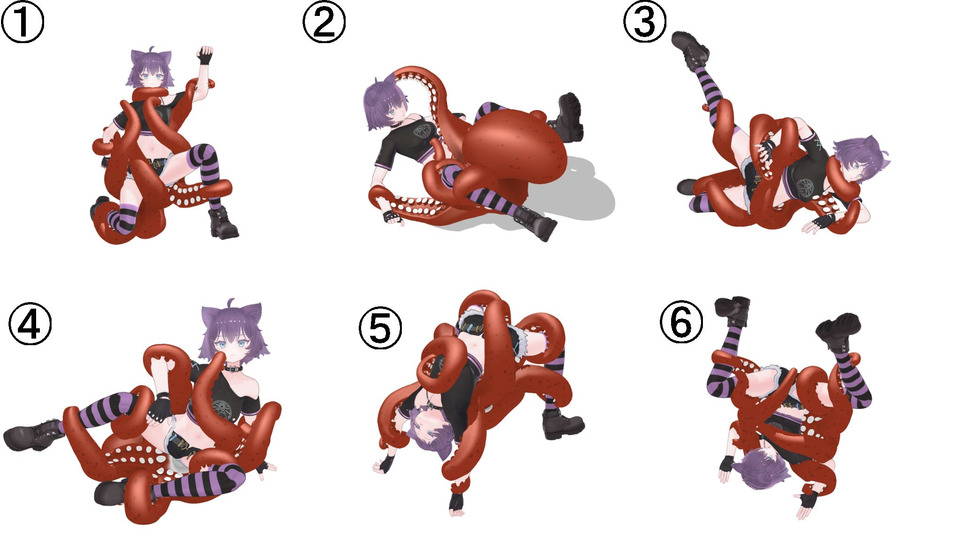 ①
②
③
④
⑤
⑥